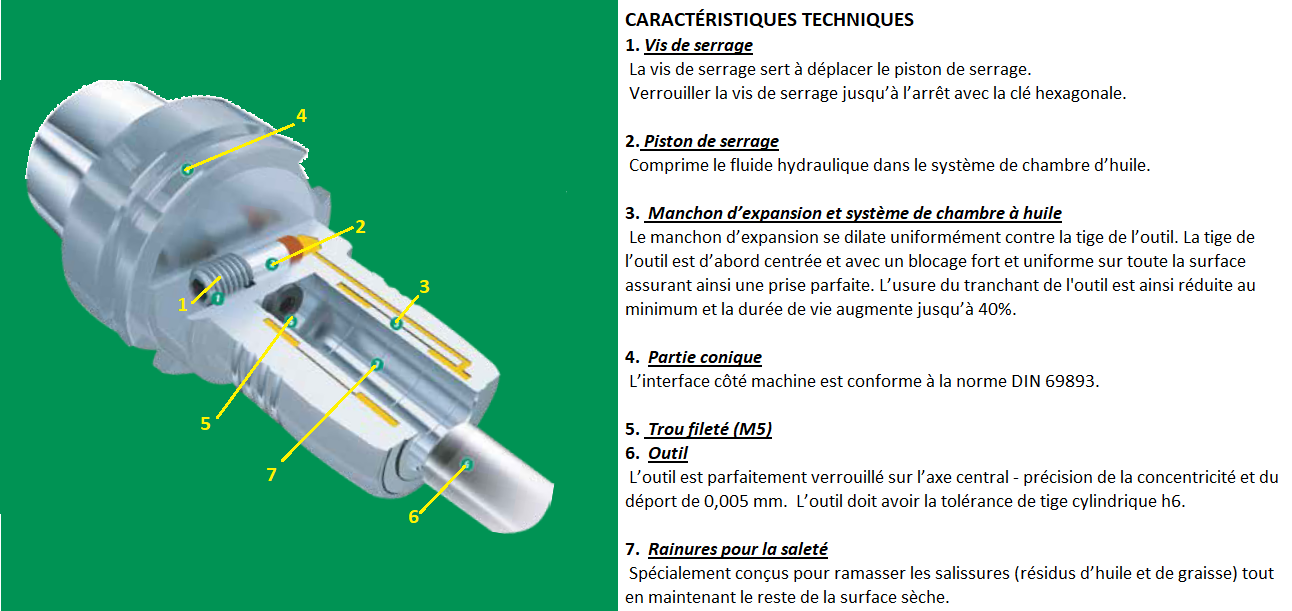 4
2
1
3
5
7
6

CARACTÉRISTIQUES TECHNIQUES
1. Vis de serrage
La vis de serrage sert à déplacer le piston de serrage.
Verrouiller la vis de serrage jusqu'à l'arrêt avec la clé hexagonale.

2. Piston de serrage
Comprime le fluide hydraulique dans le système de chambre d'huile.

3. Manchon d'expansion et système de chambre à huile
Le manchon d'expansion se dilate uniformément contre la tige de l'outil. La tige de l'outil est d'abord centrée et avec un blocage fort et uniforme sur toute la surface assurant ainsi une prise parfaite. L'usure du tranchant de l'outil est ainsi réduite au minimum et la durée de vie augmente jusqu'à 40%.

4. Partie conique
L'interface côté machine est conforme à la norme DIN 69893.

5. Trou fileté (M5)
6. Outil
L'outil est parfaitement verrouillé sur l'axe central - précision de la concentricité et du déport de 0,005 mm. L'outil doit avoir la tolérance de tige cylindrique h6.

7. Rainures pour la saleté
Spécialement conçus pour ramasser les salissures (résidus d'huile et de graisse) tout en maintenant le reste de la surface sèche.