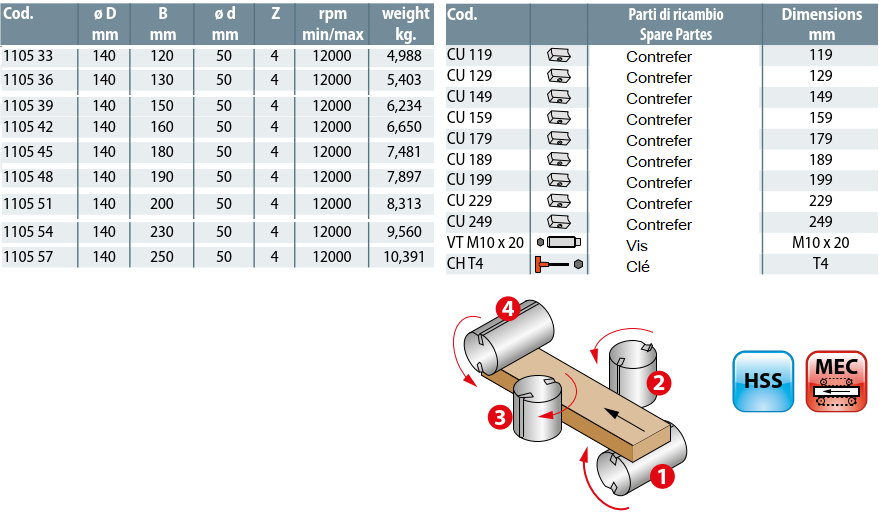 | Cod. | ø D mm | B mm | ø d mm | Z | rpm min/max | weight kg. |
|---|---|---|---|---|---|---|
| 1105 33 | 140 | 120 | 50 | 4 | 12000 | 4,988 |
| 1105 36 | 140 | 130 | 50 | 4 | 12000 | 5,403 |
| 1105 39 | 140 | 150 | 50 | 4 | 12000 | 6,234 |
| 1105 42 | 140 | 160 | 50 | 4 | 12000 | 6,650 |
| 1105 45 | 140 | 180 | 50 | 4 | 12000 | 7,481 |
| 1105 48 | 140 | 190 | 50 | 4 | 12000 | 7,897 |
| 1105 51 | 140 | 200 | 50 | 4 | 12000 | 8,313 |
| 1105 54 | 140 | 230 | 50 | 4 | 12000 | 9,560 |
| 1105 57 | 140 | 250 | 50 | 4 | 12000 | 10,391 |

| Cod. | | Parti di ricambio Spare Partes | Dimensions mm |
|---|---|---|---|
| CU 119 | | Contrefer | 119 |
| CU 129 | | Contrefer | 129 |
| CU 149 | | Contrefer | 149 |
| CU 159 | | Contrefer | 159 |
| CU 179 | | Contrefer | 179 |
| CU 189 | | Contrefer | 189 |
| CU 199 | | Contrefer | 199 |
| CU 229 | | Contrefer | 229 |
| CU 249 | | Contrefer | 249 |
| VT M10 x 20 | | Vis | M10 x 20 |
| CH T4 | | Clé | T4 |

4
2
3
1
HSS
MEC