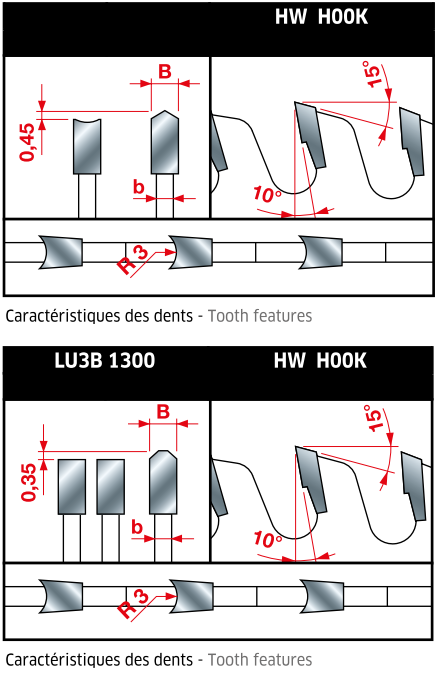 HW H00K

B

0,45

b

15°

10°

R 3

Caractéristiques des dents - Tooth features

LU3B 1300

HW H00K

B

0,35

b

15°

10°

R 3

Caractéristiques des dents - Tooth features