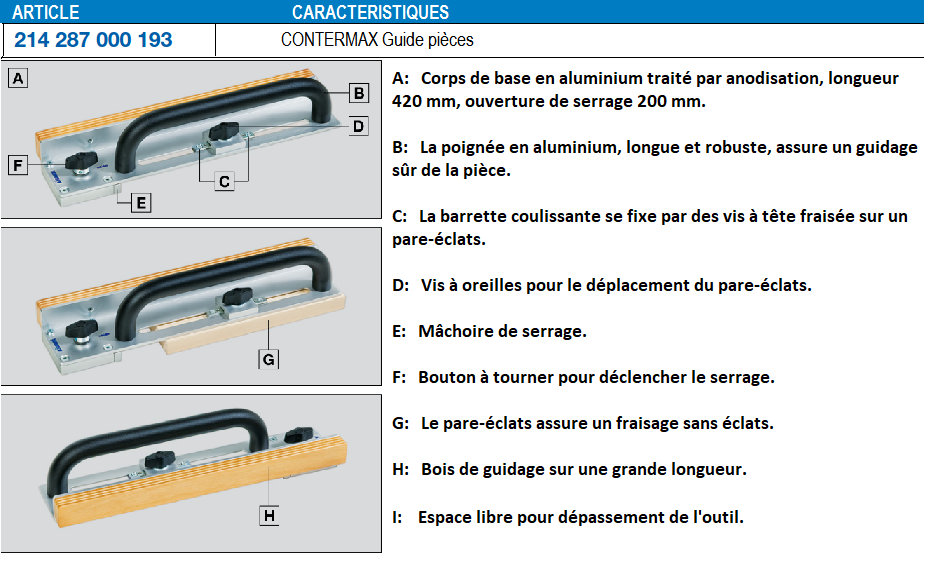 | ARTICLE | CARACTERISTIQUES |
|---|---|
| 214 287 000 193 | CONTERMAX Guide pièces |

A

B

D

F

C

E

G

H

A: Corps de base en aluminium traité par anodisation, longueur 420 mm, ouverture de serrage 200 mm.

B: La poignée en aluminium, longue et robuste, assure un guidage sûr de la pièce.

C: La barrette coulissante se fixe par des vis à tête fraisée sur un pare-éclats.

D: Vis à oreilles pour le déplacement du pare-éclats.

E: Mâchoire de serrage.

F: Bouton à tourner pour déclencher le serrage.

G: Le pare-éclats assure un fraisage sans éclats.

H: Bois de guidage sur une grande longueur.

I: Espace libre pour dépassement de l'outil.