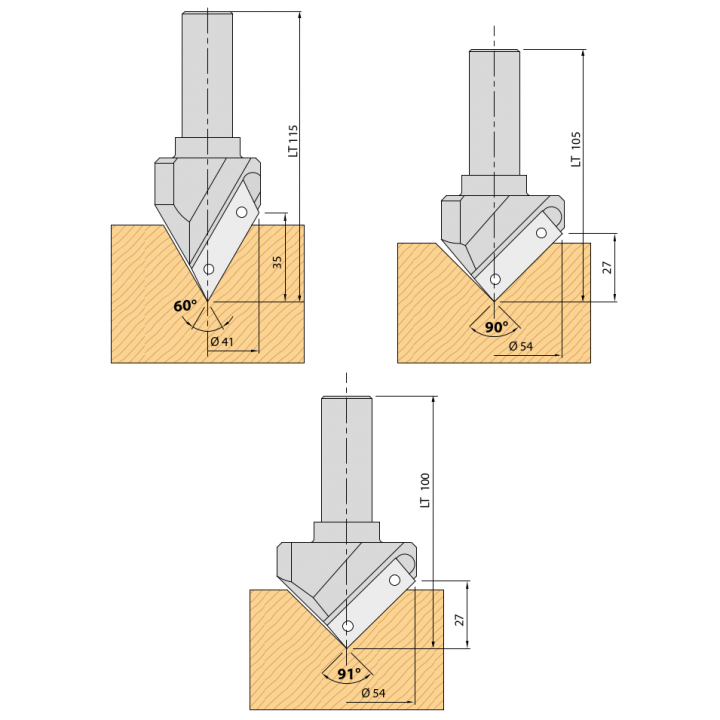 LT 115
35
60°
Ø 41

LT 105
27
90°
Ø 54

LT 100
27
91°
Ø 54