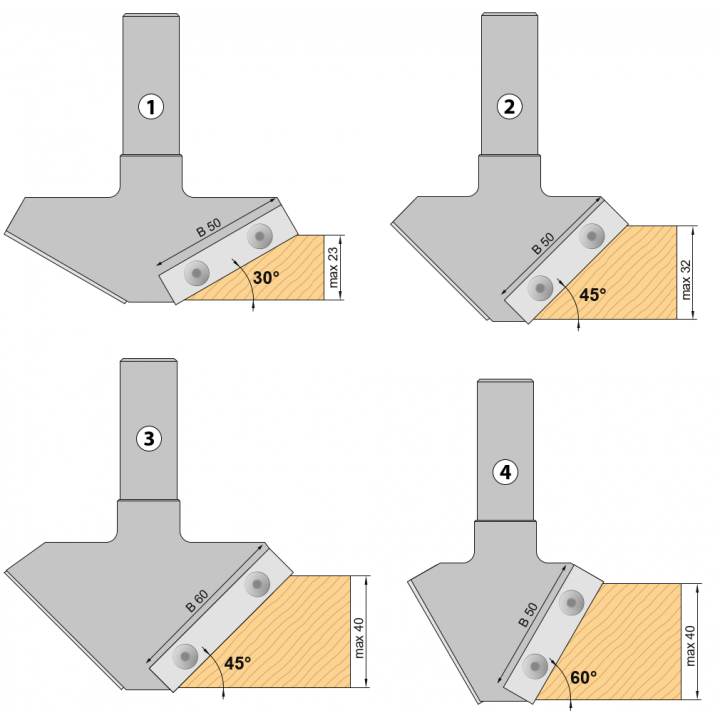 1
B 50
30°
max 23

2
B 50
45°
max 32

3
B 60
45°
max 40

4
B 50
60°
max 40