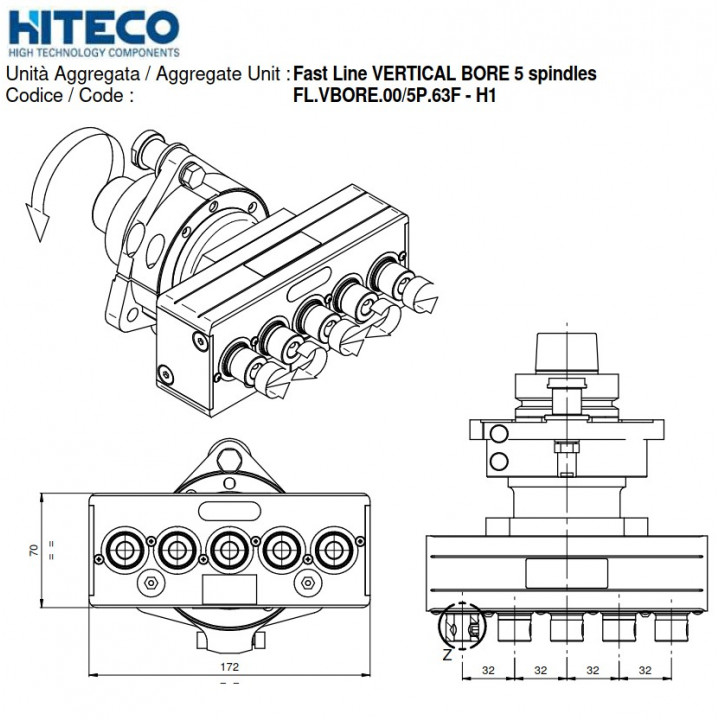 HITECO
HIGH TECHNOLOGY COMPONENTS
Unità Aggregata / Aggregate Unit : Fast Line VERTICAL BORE 5 spindles
Codice / Code : FL.VBORE.00/5P.63F - H1

70
= =
172
= =
Z
32
32
32
32