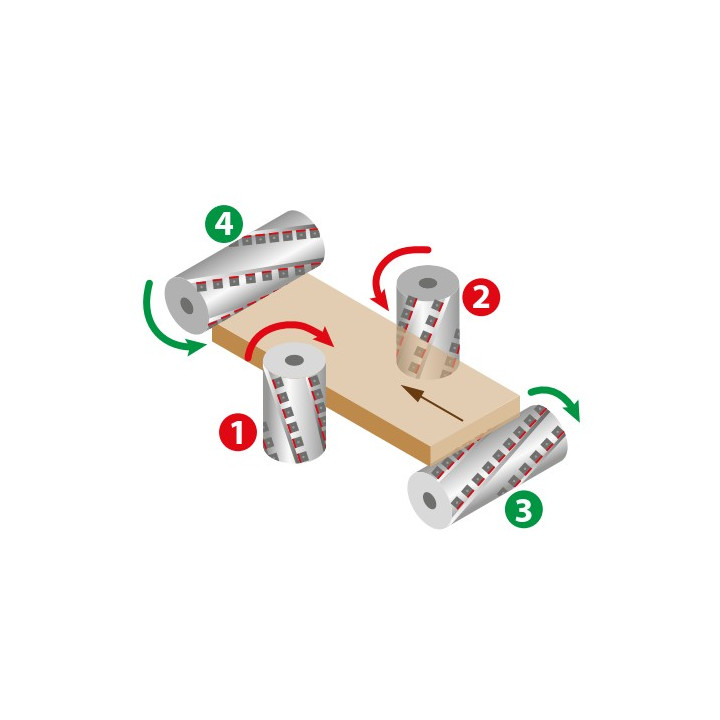 4
2
1
3