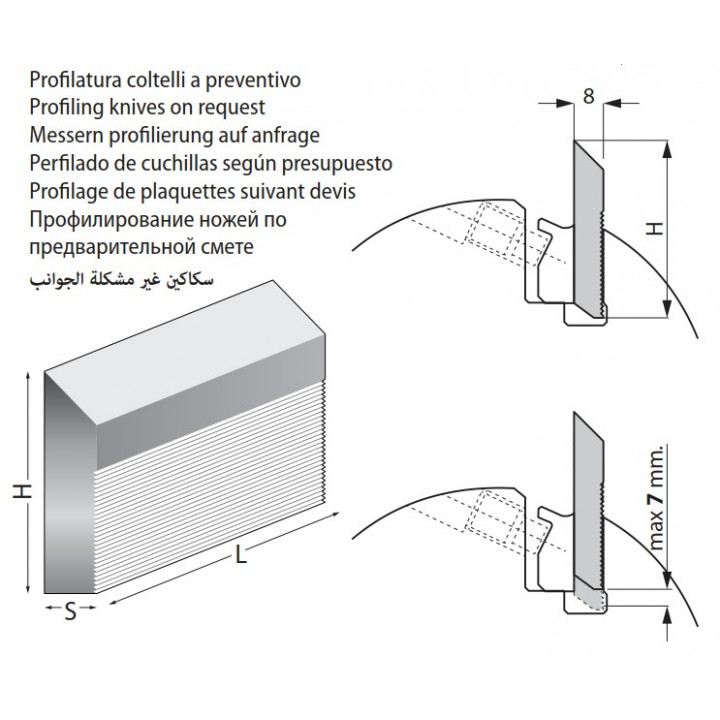 Profilatura coltelli a preventivo
Profiling knives on request
Messern profilierung auf anfrage
Perfilado de cuchillas según presupuesto
Profilage de plaquettes suivant devis
Профилирование ножей по предварительной смете
سكاكين غير مشكلة الجوانب

8

H

H

L

S

max 7 mm.