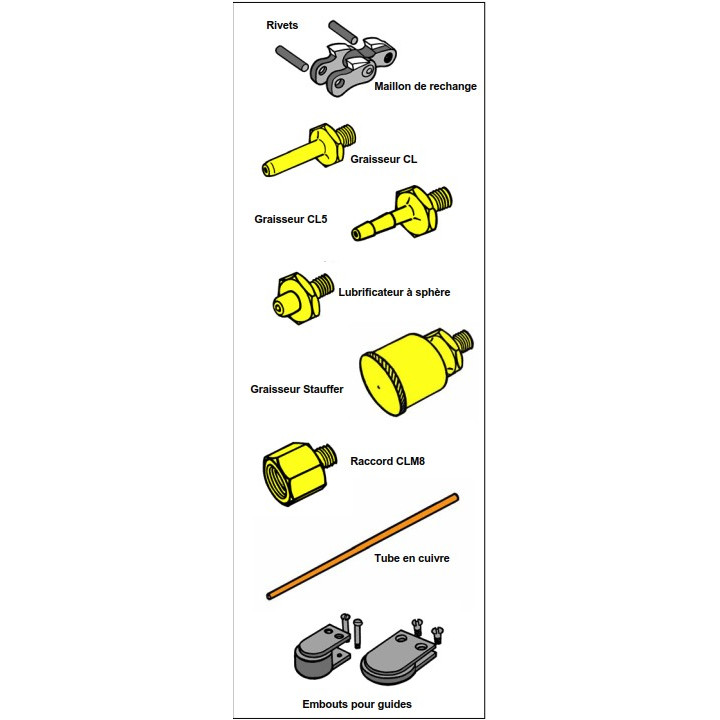 Rivets

Maillon de rechange

Graisseur CL

Graisseur CL5

Lubrificateur à sphère

Graisseur Stauffer

Raccord CLM8

Tube en cuivre

Embouts pour guides