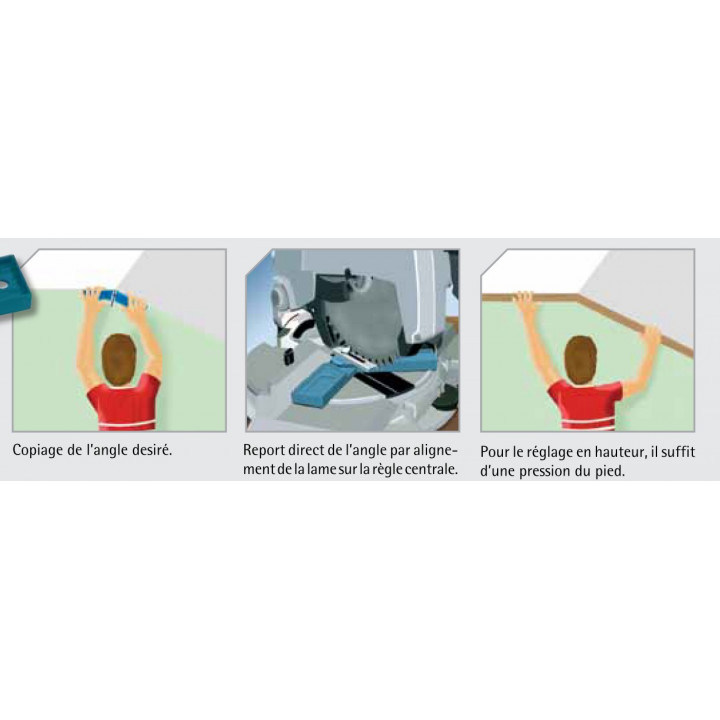 Copiage de l'angle desiré.

Report direct de l'angle par alignement de la lame sur la règle centrale.

Pour le réglage en hauteur, il suffit d'une pression du pied.