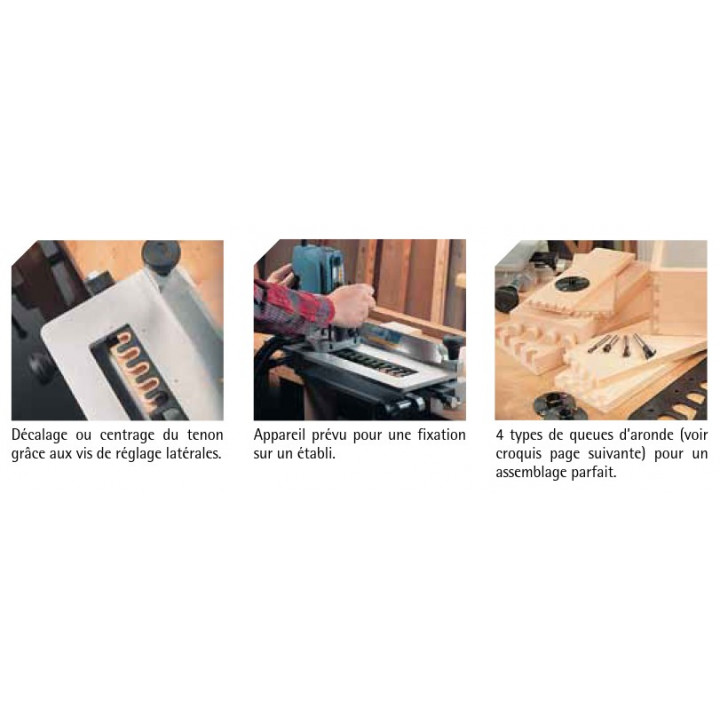 Décalage ou centrage du tenon grâce aux vis de réglage latérales.

Appareil prévu pour une fixation sur un établi.

4 types de queues d'aronde (voir croquis page suivante) pour un assemblage parfait.