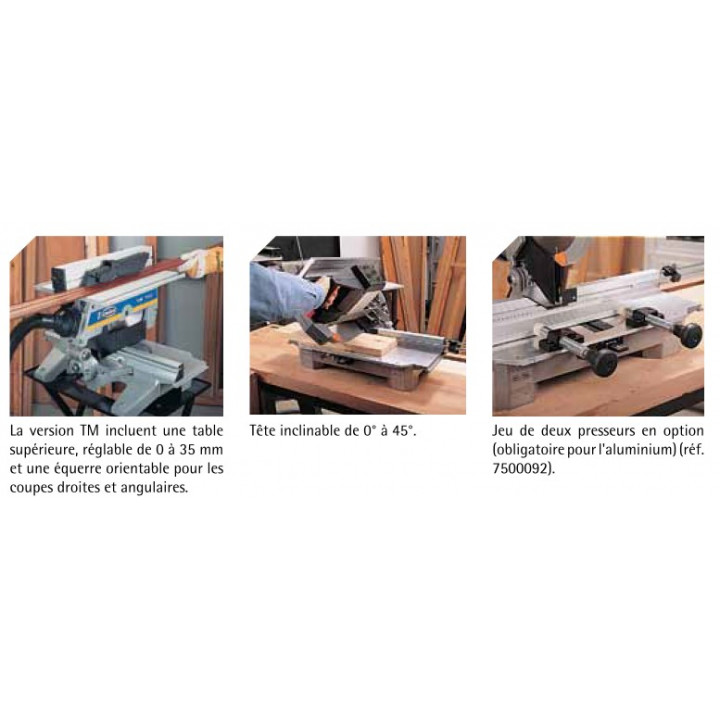 La version TM incluent une table supérieure, réglable de 0 à 35 mm et une équerre orientable pour les coupes droites et angulaires.

Tête inclinable de 0° à 45°.

Jeu de deux presseurs en option (obligatoire pour l'aluminium) (réf. 7500092).