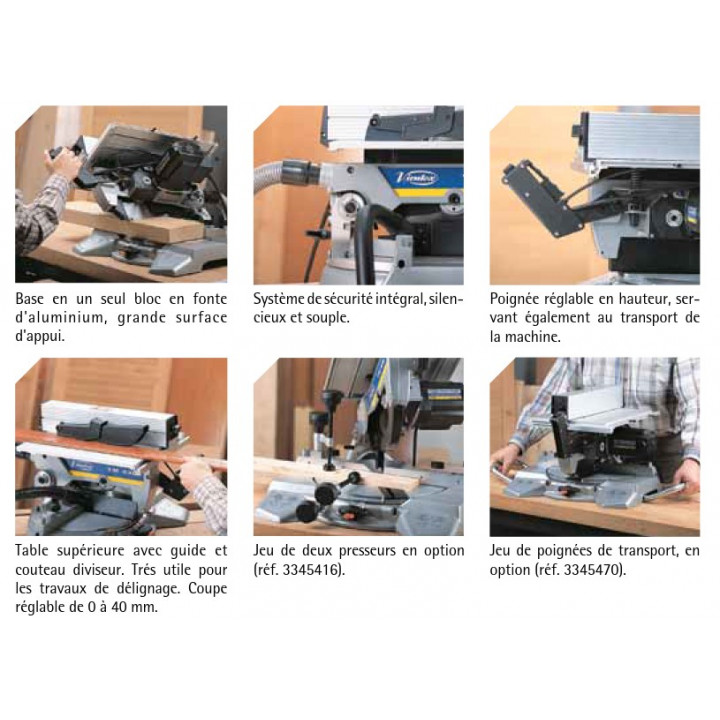 Base en un seul bloc en fonte d'aluminium, grande surface d'appui.

Virutex

Système de sécurité intégral, silencieux et souple.

Poignée réglable en hauteur, servant également au transport de la machine.

Table supérieure avec guide et couteau diviseur. Trés utile pour les travaux de délignage. Coupe réglable de 0 à 40 mm.

Jeu de deux presseurs en option (réf. 3345416).

Jeu de poignées de transport, en option (réf. 3345470).