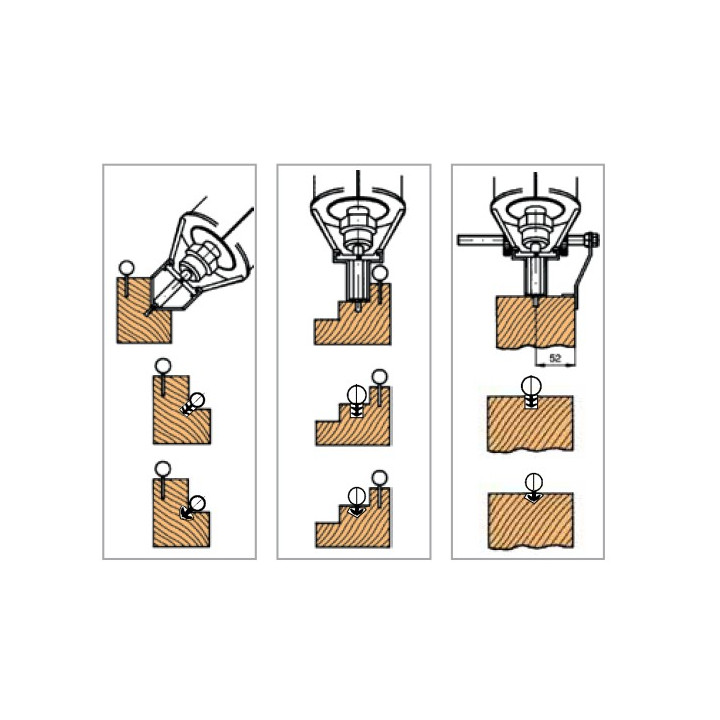 52