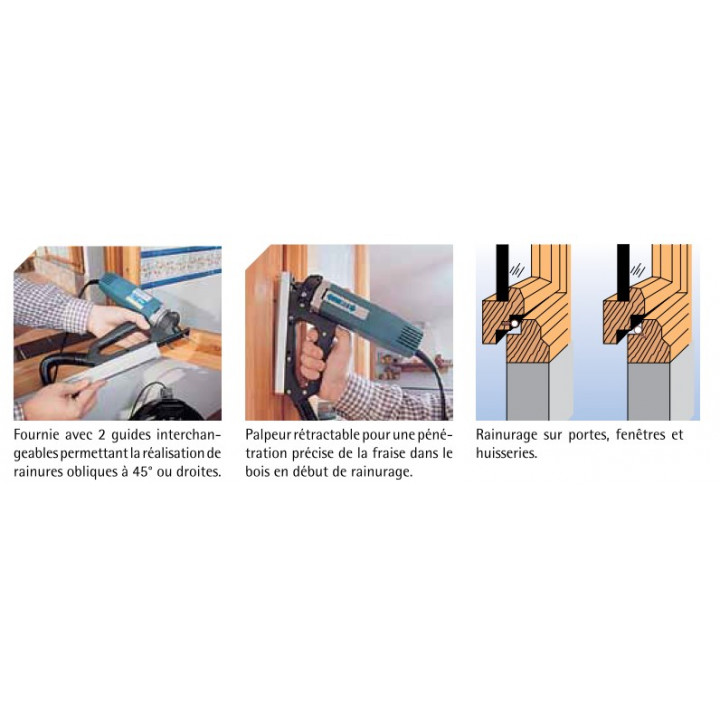 Fournie avec 2 guides interchangeables permettant la réalisation de rainures obliques à 45° ou droites.

Palpeur rétractable pour une pénétration précise de la fraise dans le bois en début de rainurage.

Rainurage sur portes, fenêtres et huisseries.