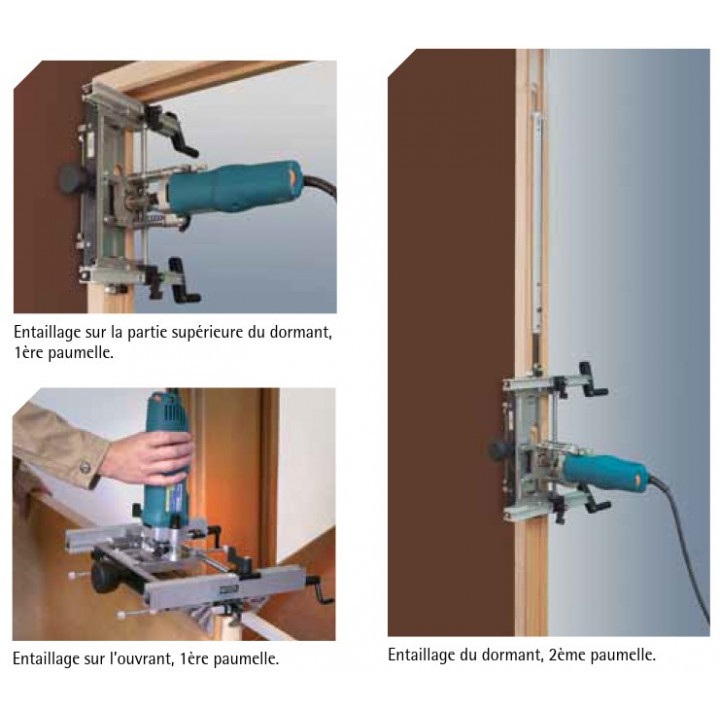 Entaillage sur la partie supérieure du dormant, 1ère paumelle.

Entaillage sur l'ouvrant, 1ère paumelle.

Entaillage du dormant, 2ème paumelle.