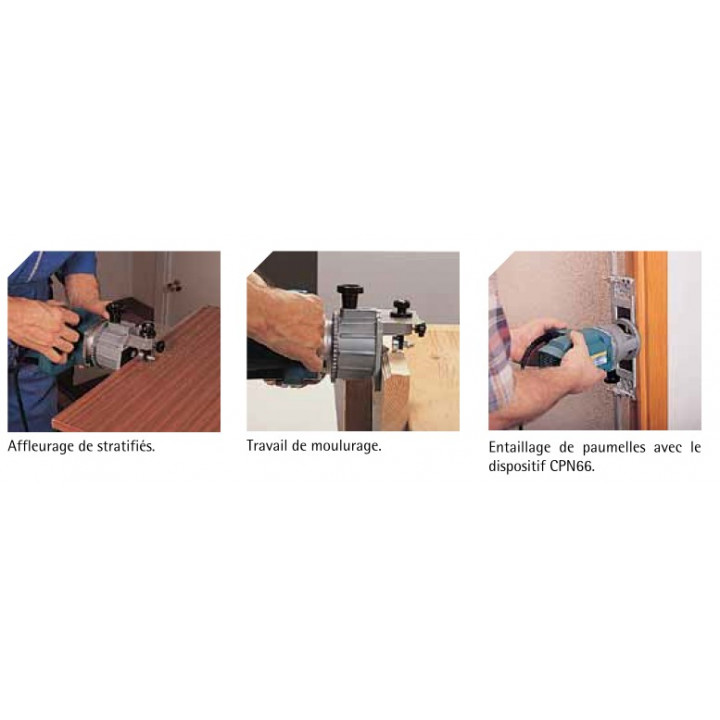 Affleurage de stratifiés.

Travail de moulurage.

Entaillage de paumelles avec le dispositif CPN66.