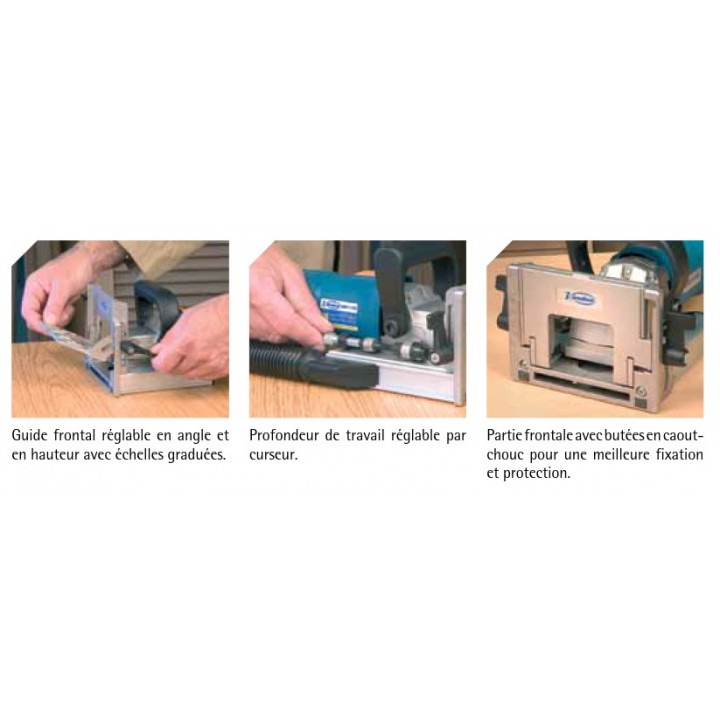 Guide frontal réglable en angle et en hauteur avec échelles graduées.

Profondeur de travail réglable par curseur.

Partie frontale avec butées en caoutchouc pour une meilleure fixation et protection.