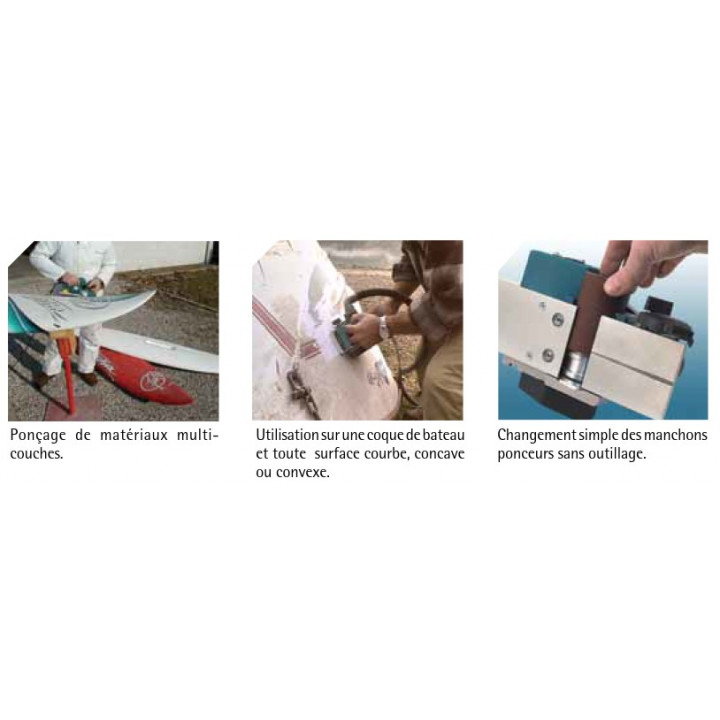 Ponçage de matériaux multicouches.

Utilisation sur une coque de bateau et toute surface courbe, concave ou convexe.

Changement simple des manchons ponceurs sans outillage.