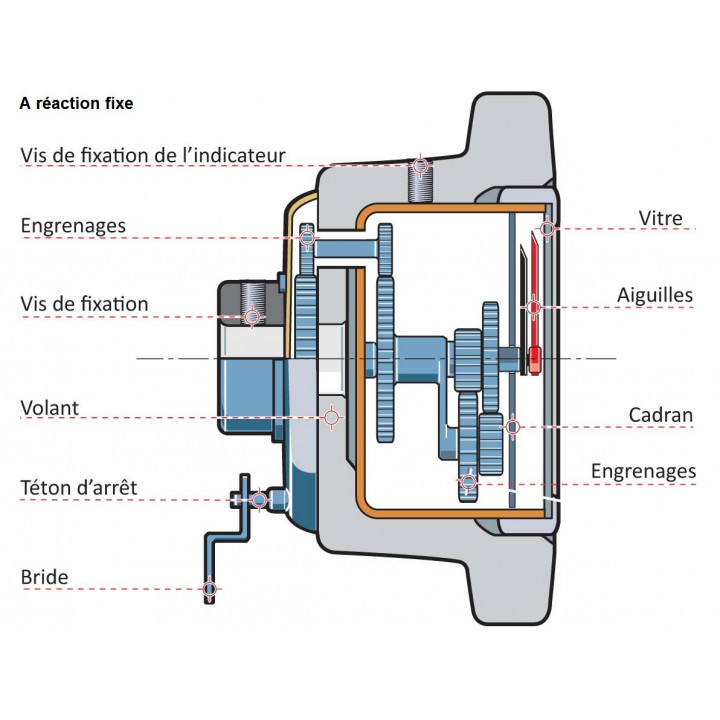 A réaction fixe

Vis de fixation de l'indicateur

Engrenages

Vis de fixation

Volant

Téton d'arrêt

Bride

Vitre

Aiguilles

Cadran

Engrenages