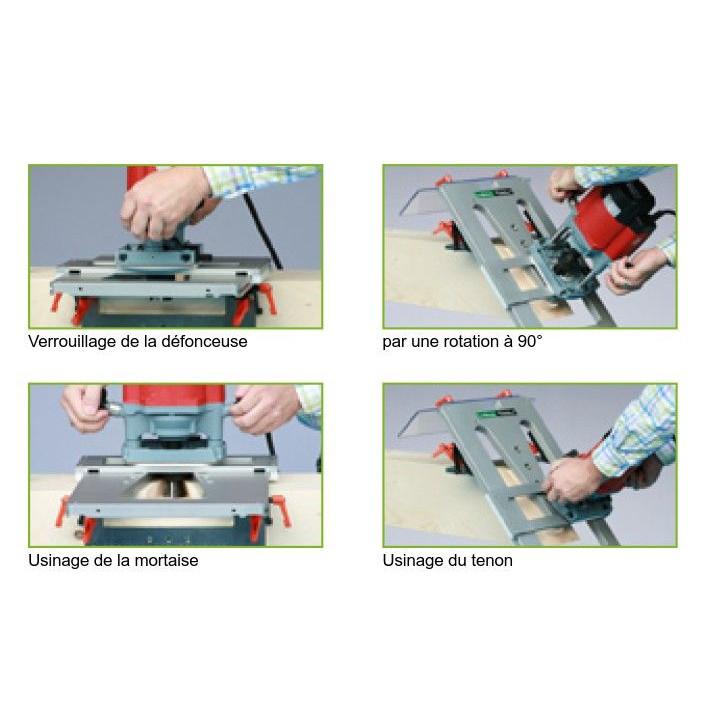 Verrouillage de la défonceuse

par une rotation à 90°

Usinage de la mortaise

Usinage du tenon