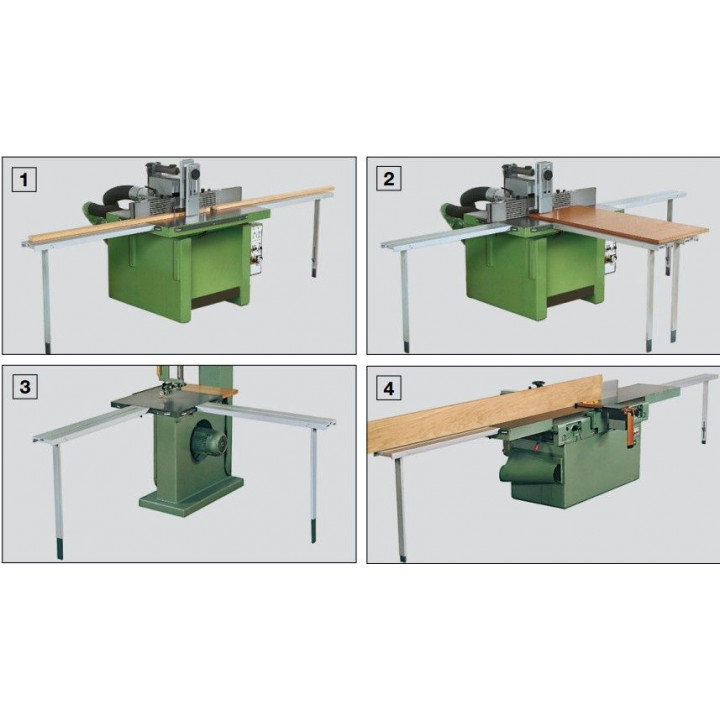 1

2

3

4