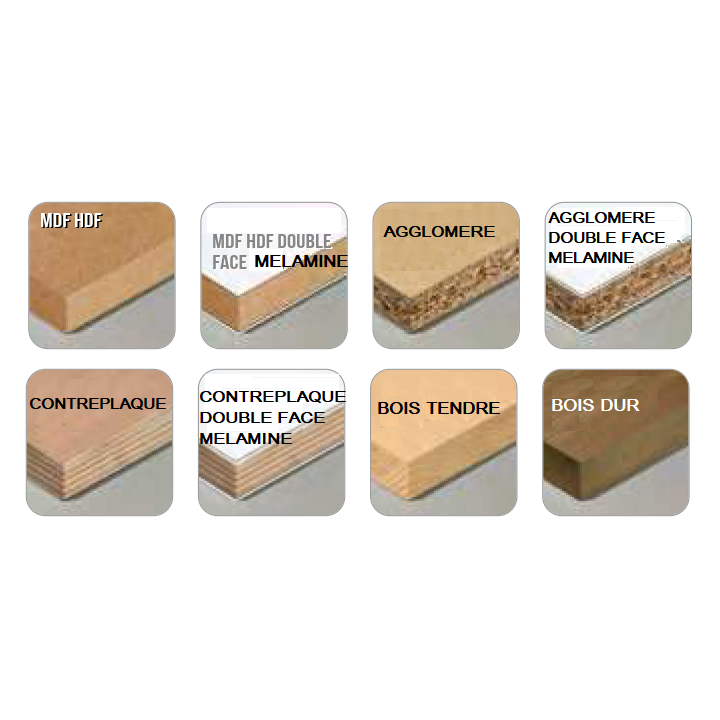 MDF HDF

MDF HDF DOUBLE FACE MELAMINE

AGGLOMERE

AGGLOMERE DOUBLE FACE MELAMINE

CONTREPLAQUE

CONTREPLAQUE DOUBLE FACE MELAMINE

BOIS TENDRE

BOIS DUR