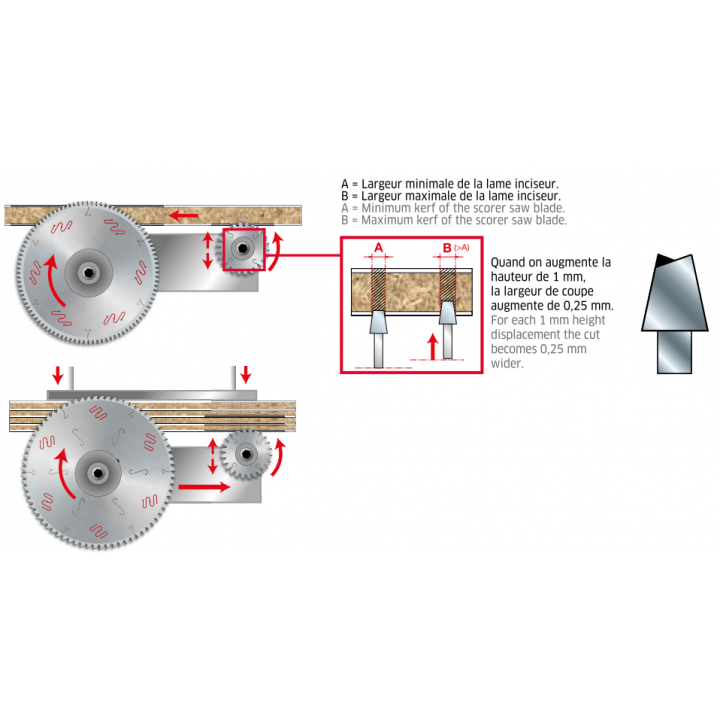 A = Largeur minimale de la lame inciseur.
B = Largeur maximale de la lame inciseur.
A = Minimum kerf of the scorer saw blade.
B = Maximum kerf of the scorer saw blade.

A

B (>A)

Quand on augmente la hauteur de 1 mm, la largeur de coupe augmente de 0,25 mm.
For each 1 mm height displacement the cut becomes 0,25 mm wider.