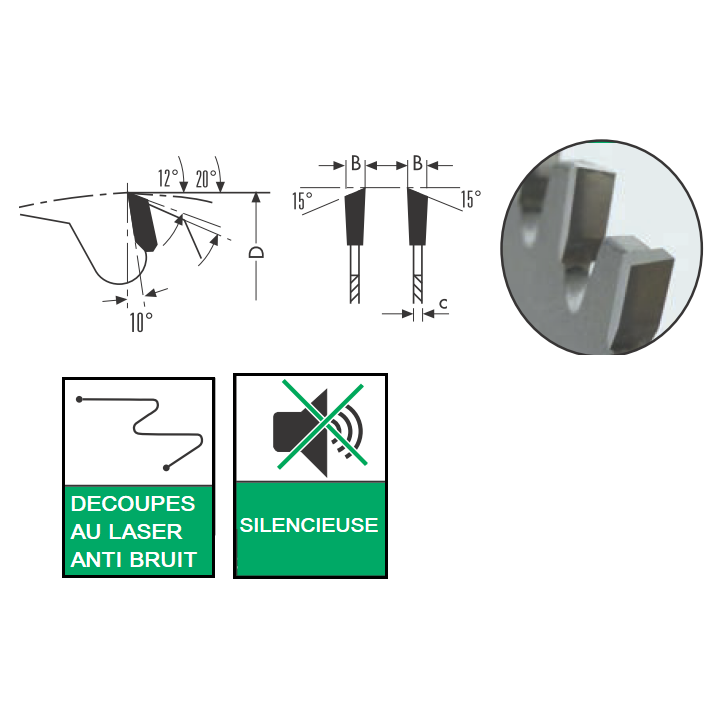 12°
20°
D
10°

B
B
15°
15°
c

DECOUPES AU LASER ANTI BRUIT

SILENCIEUSE