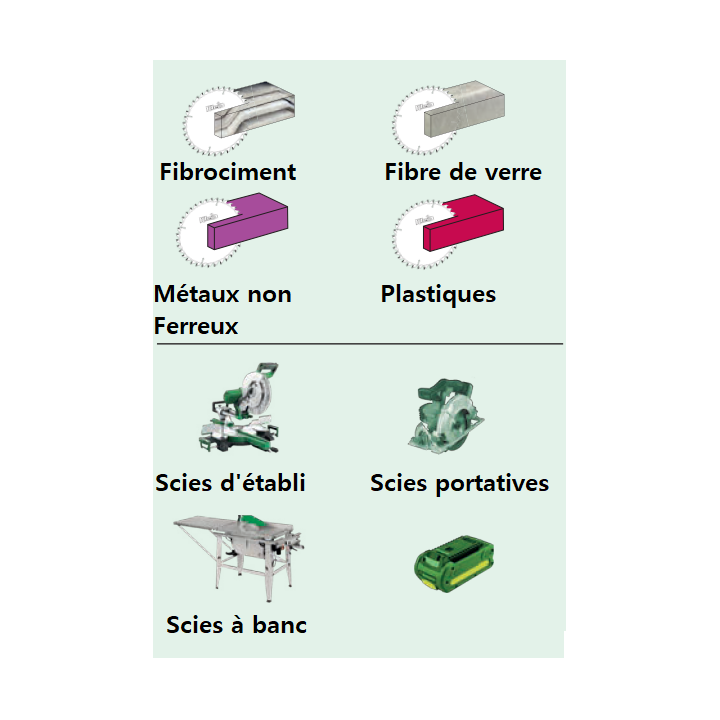 Fibrociment
Fibre de verre
Métaux non Ferreux
Plastiques
Scies d'établi
Scies portatives
Scies à banc