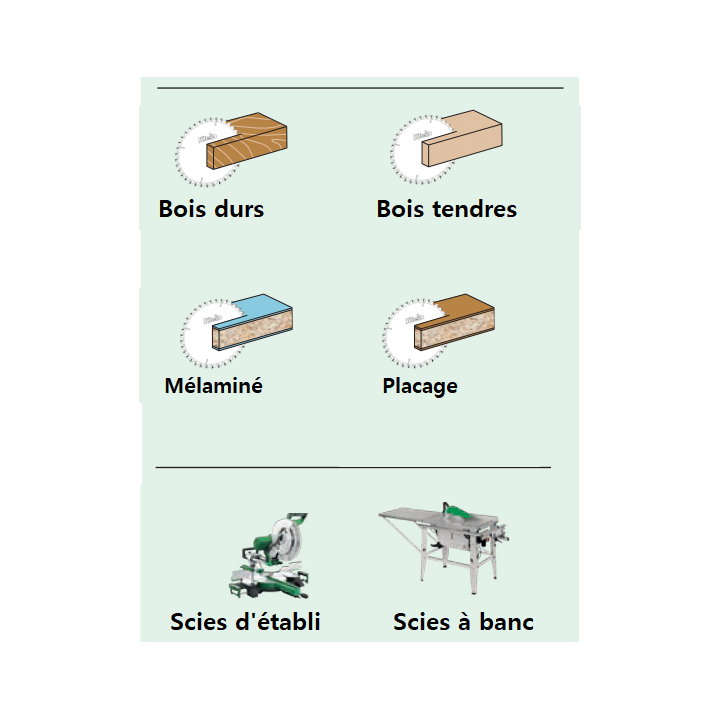 Bois durs

Bois tendres

Mélaminé

Placage

Scies d'établi

Scies à banc