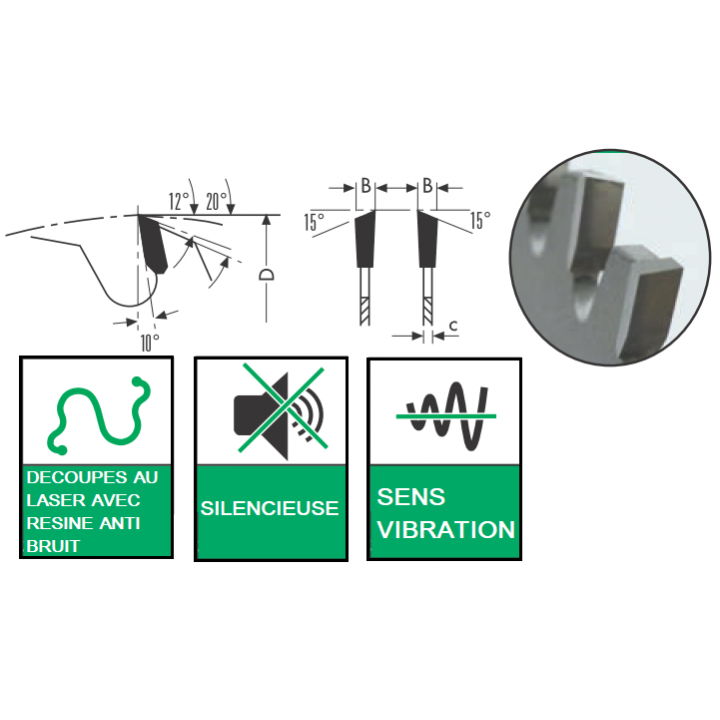 12° 20°

D

10°

B B

15° 15°

c

DECOUPES AU LASER AVEC RESINE ANTI BRUIT

SILENCIEUSE

SENS VIBRATION