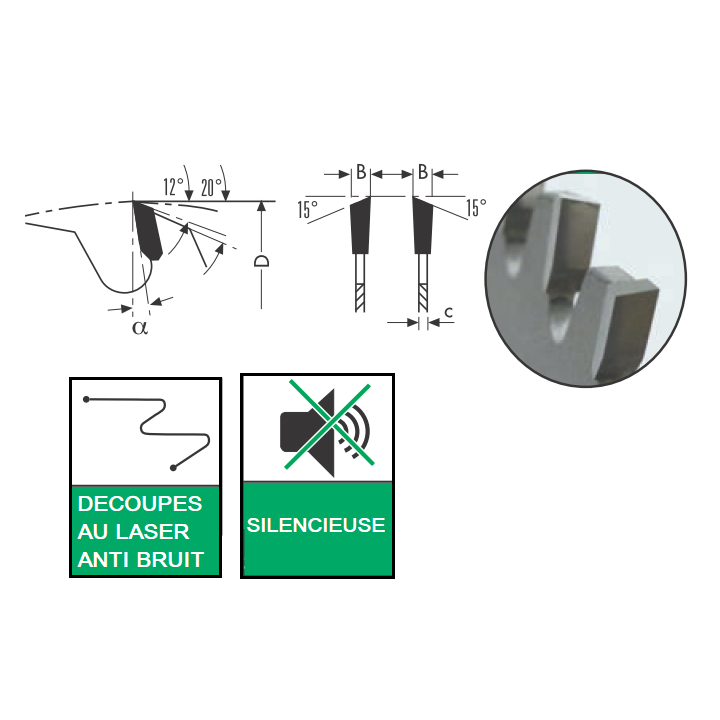 12°
20°
D
α
B
B
15°
15°
c

DECOUPES AU LASER ANTI BRUIT

SILENCIEUSE