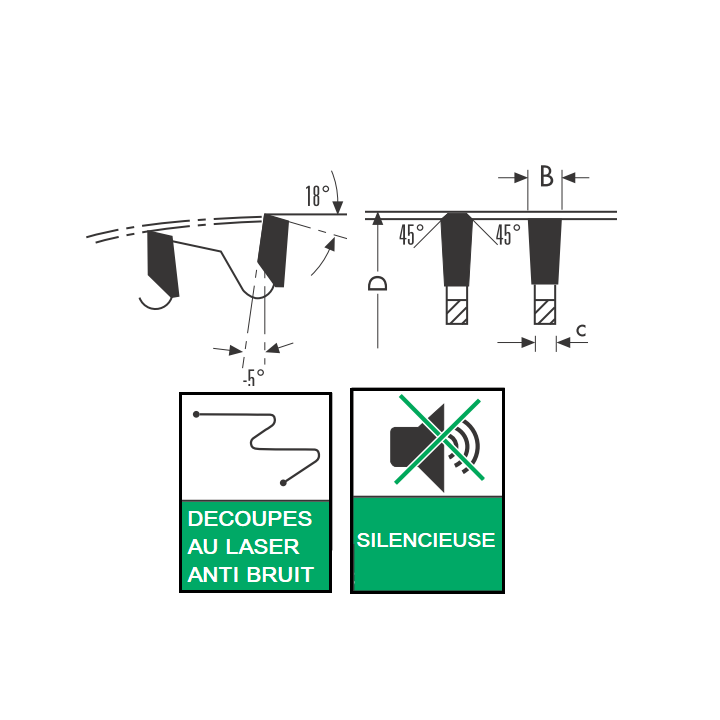 18°

-5°

B

45°

45°

D

c

DECOUPES AU LASER ANTI BRUIT

SILENCIEUSE