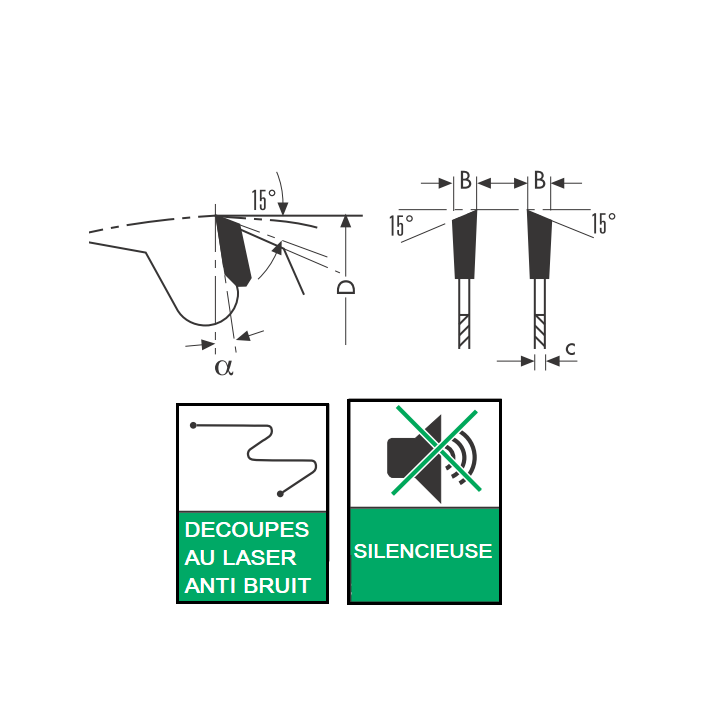 15°
D
α

B
B
15°
15°
c

DECOUPES AU LASER ANTI BRUIT

SILENCIEUSE