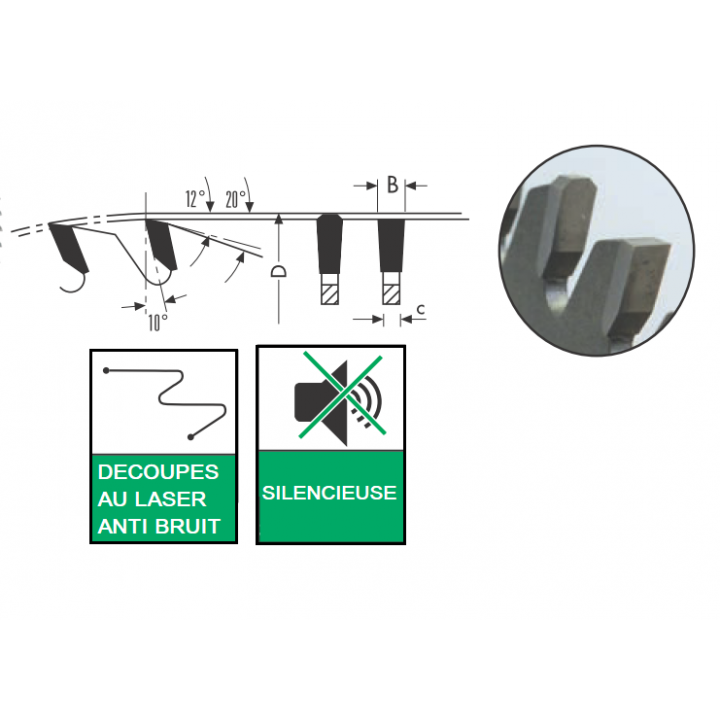 12° 20°

B

D

10°

c

DECOUPES AU LASER ANTI BRUIT

SILENCIEUSE