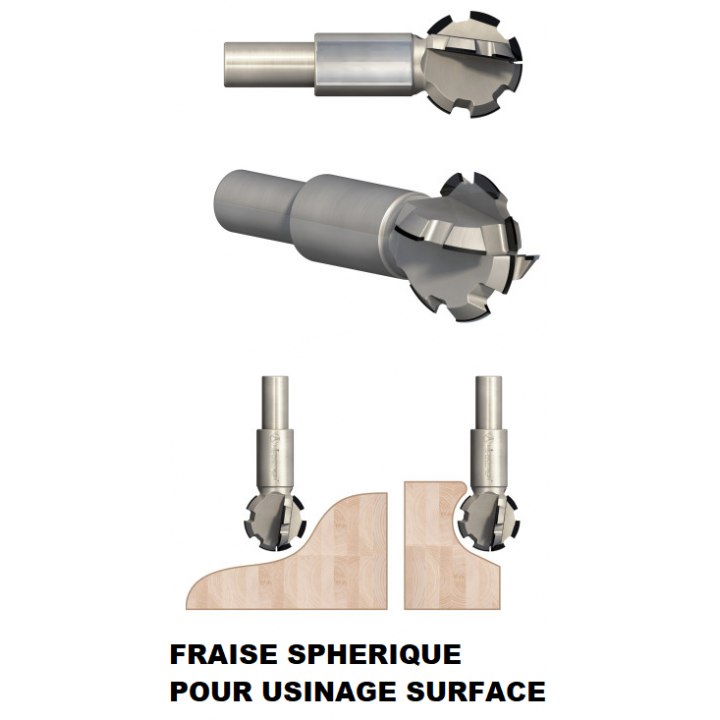 FRAISE SPHERIQUE
POUR USINAGE SURFACE