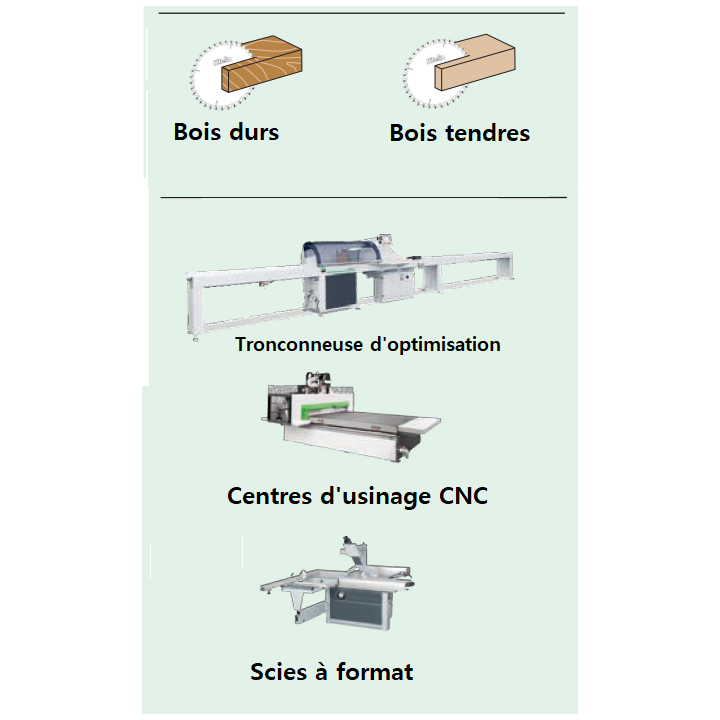 Bois durs

Bois tendres

Tronconneuse d'optimisation

Centres d'usinage CNC

Scies à format