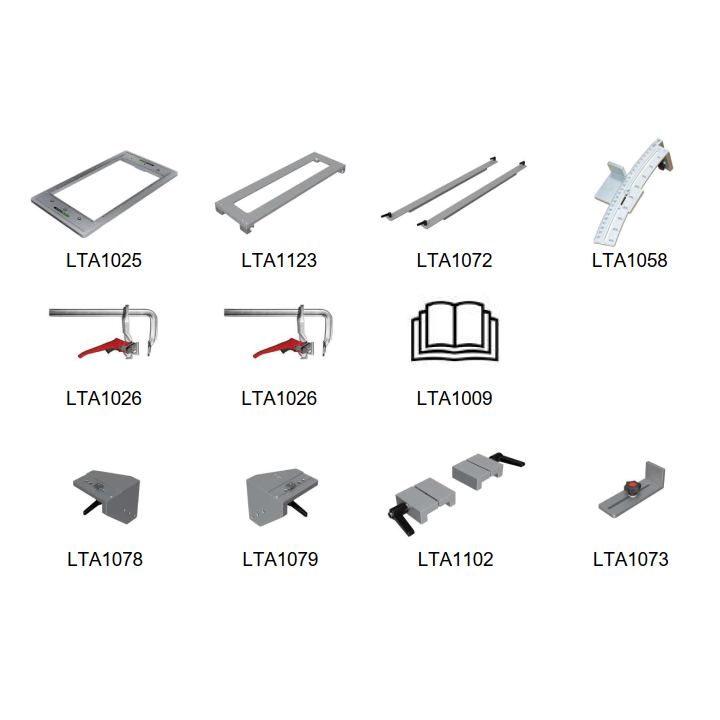 LTA1025
LTA1123
LTA1072
LTA1058

LTA1026
LTA1026
LTA1009

LTA1078
LTA1079
LTA1102
LTA1073