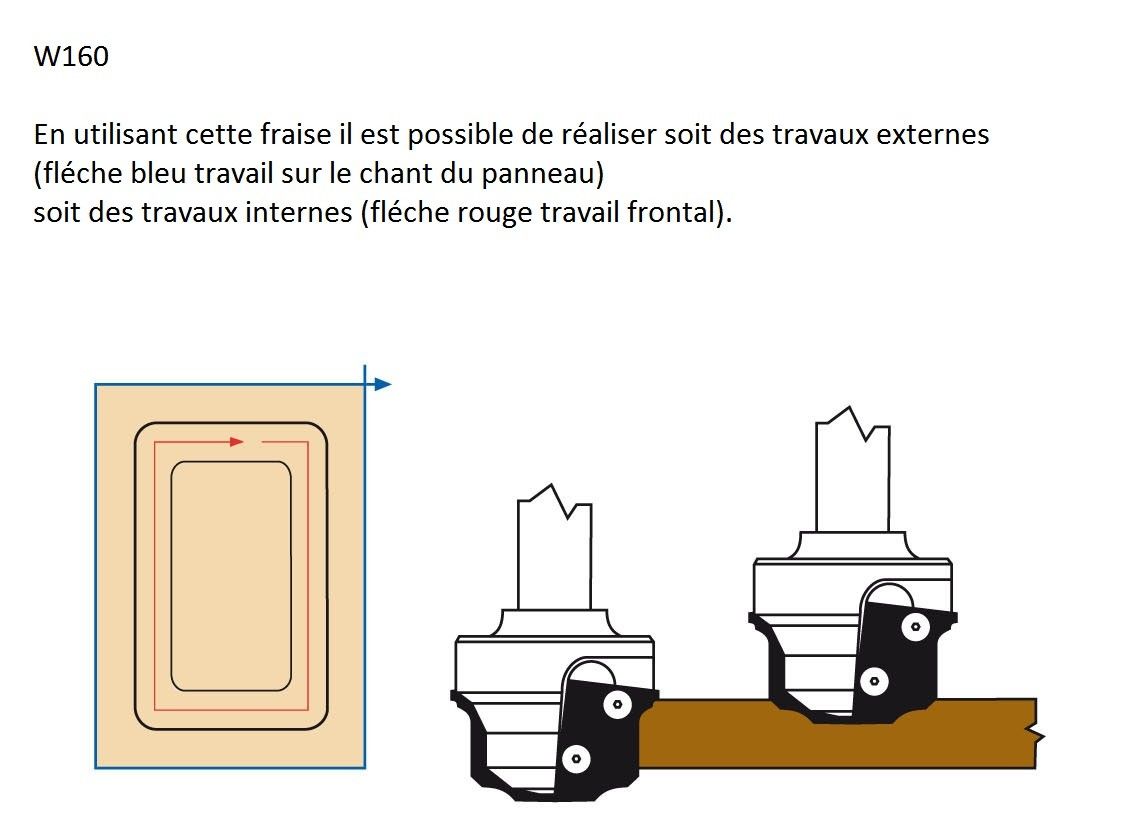 W160

En utilisant cette fraise il est possible de réaliser soit des travaux externes (fléche bleu travail sur le chant du panneau)
soit des travaux internes (fléche rouge travail frontal).